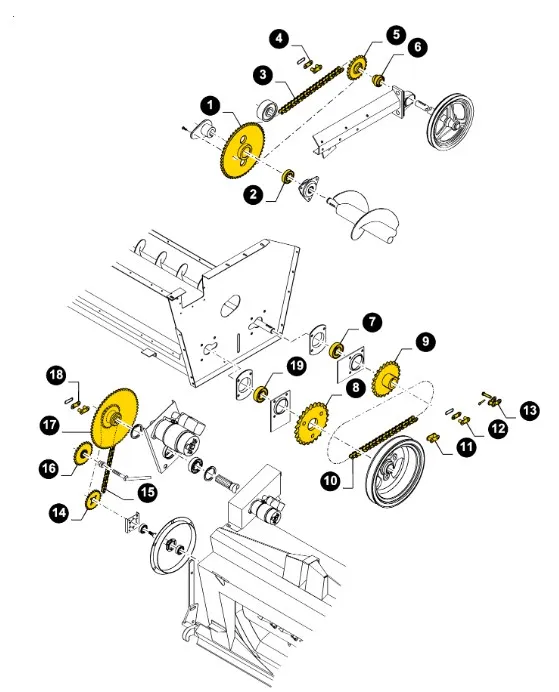 4
5
6
3
1
2
7
9
19
8
18
13
17
12
11
16
10
15
14